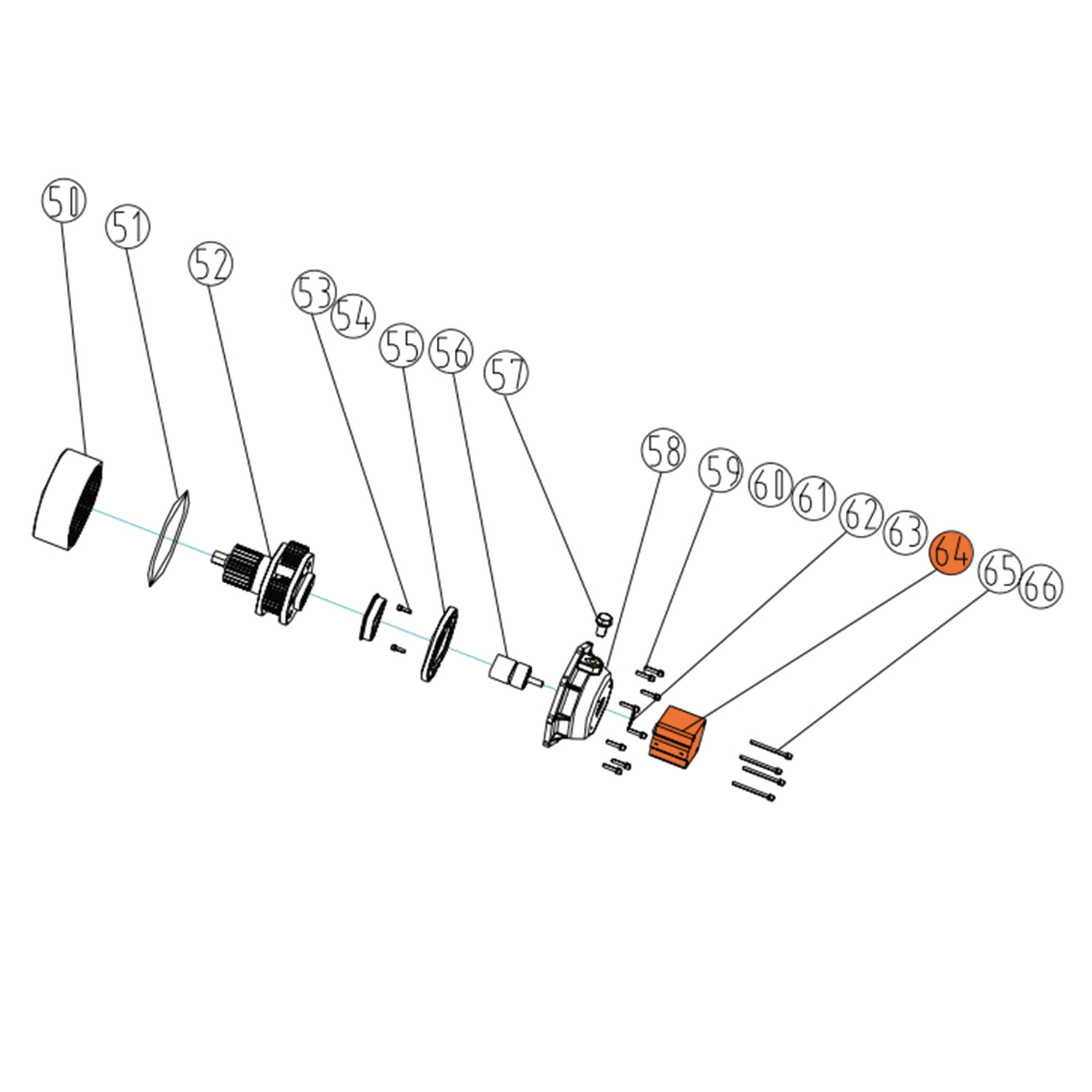 50
51
52
53
54
55
56
57
58
59
60
61
62
63
64
65
66