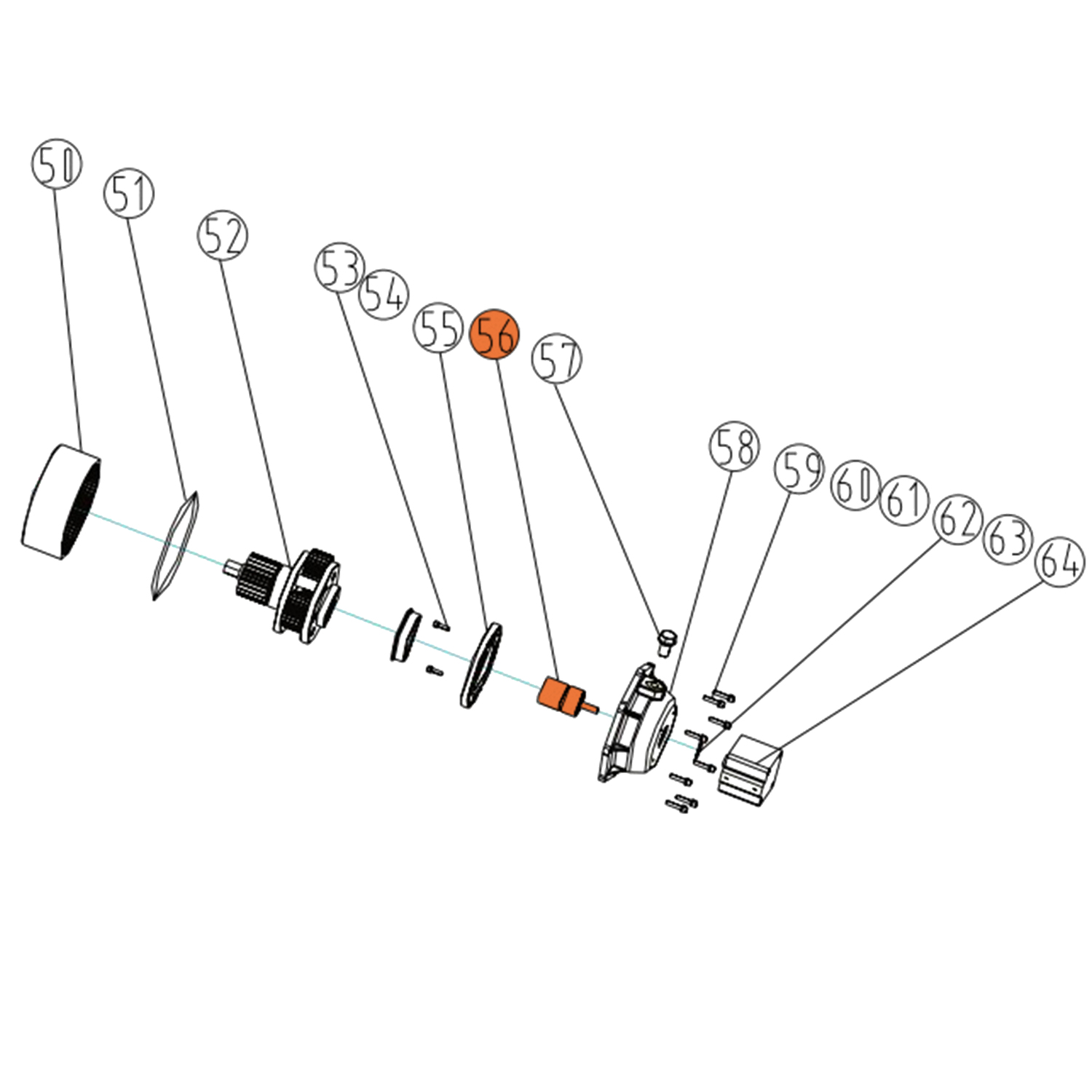 50
51
52
53
54
55
56
57
58
59
60
61
62
63
64